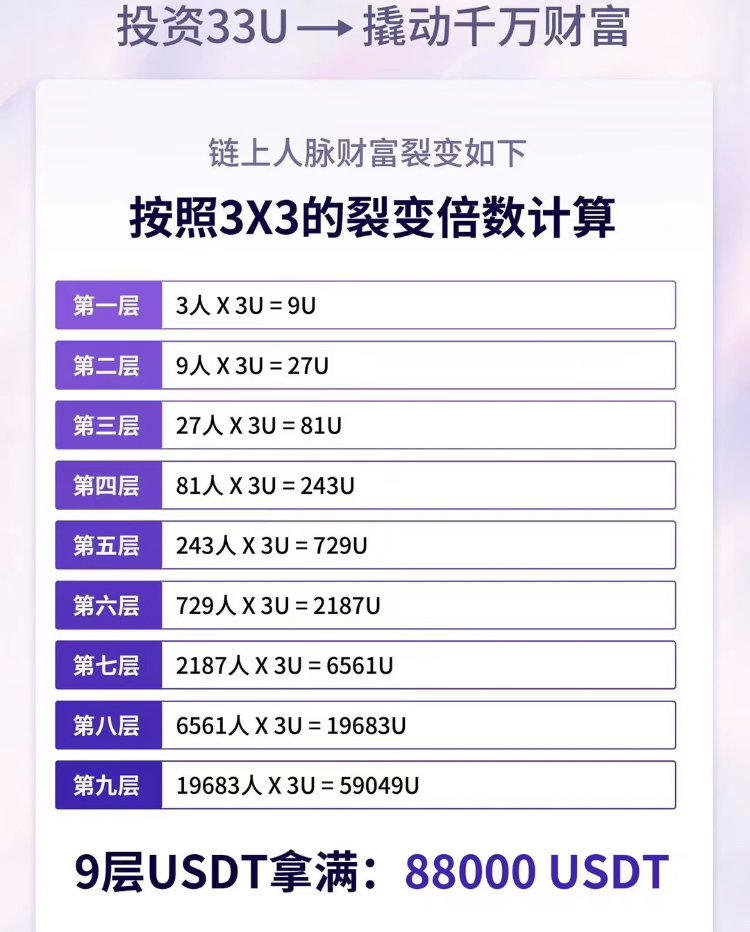 投资33U → 撬动千万财富

链上人脉财富裂变如下

按照3X3的裂变倍数计算

第一层 3人 X 3U = 9U

第二层 9人 X 3U = 27U

第三层 27人 X 3U = 81U

第四层 81人 X 3U = 243U

第五层 243人 X 3U = 729U

第六层 729人 X 3U = 2187U

第七层 2187人 X 3U = 6561U

第八层 6561人 X 3U = 19683U

第九层 19683人 X 3U = 59049U

9层USDT拿满：88000 USDT